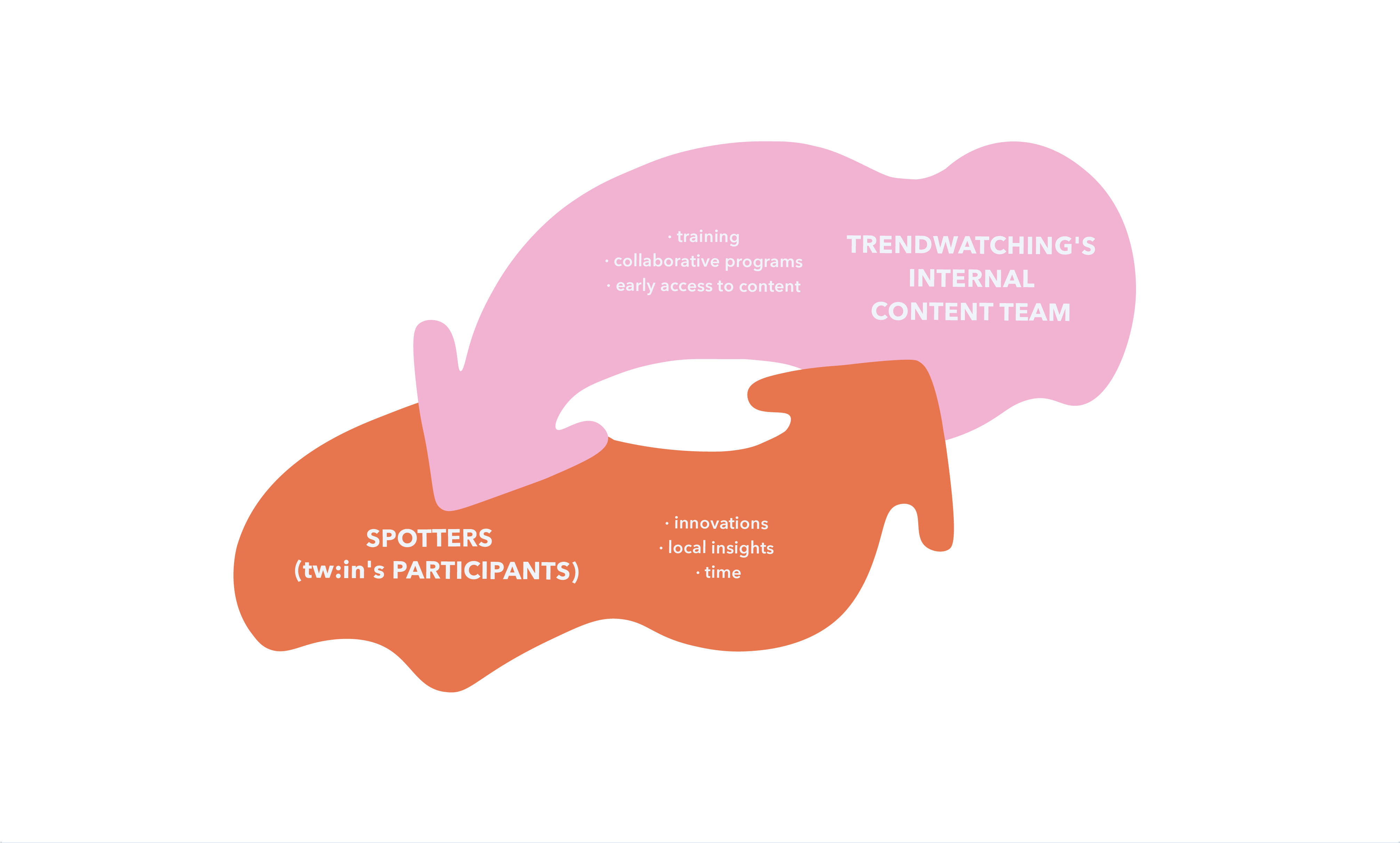 · training
· collaborative programs
· early access to content

TRENDWATCHING'S INTERNAL CONTENT TEAM

SPOTTERS (tw:in's PARTICIPANTS)

· innovations
· local insights
· time